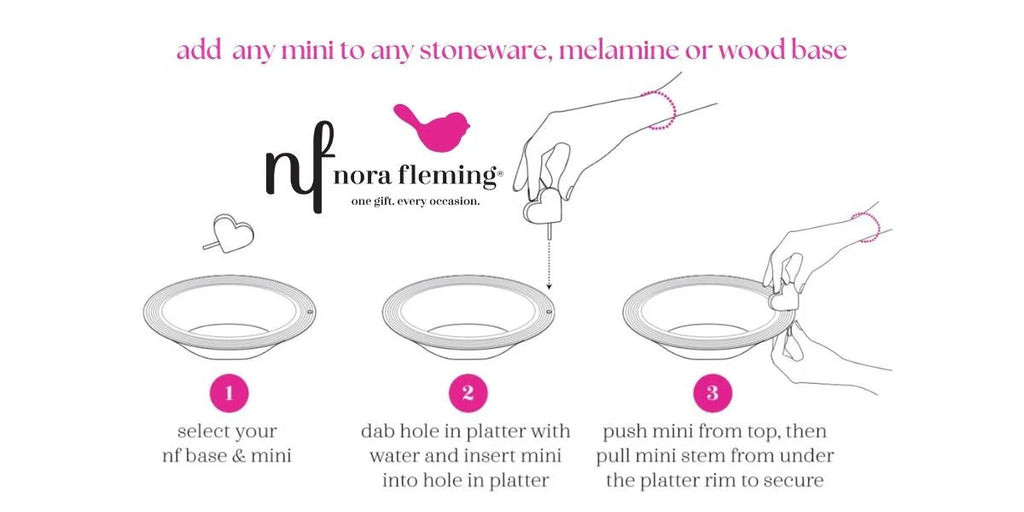 add any mini to any stoneware, melamine or wood base

nf nora fleming®
one gift. every occasion.

1
select your nf base & mini

2
dab hole in platter with water and insert mini into hole in platter

3
push mini from top, then pull mini stem from under the platter rim to secure